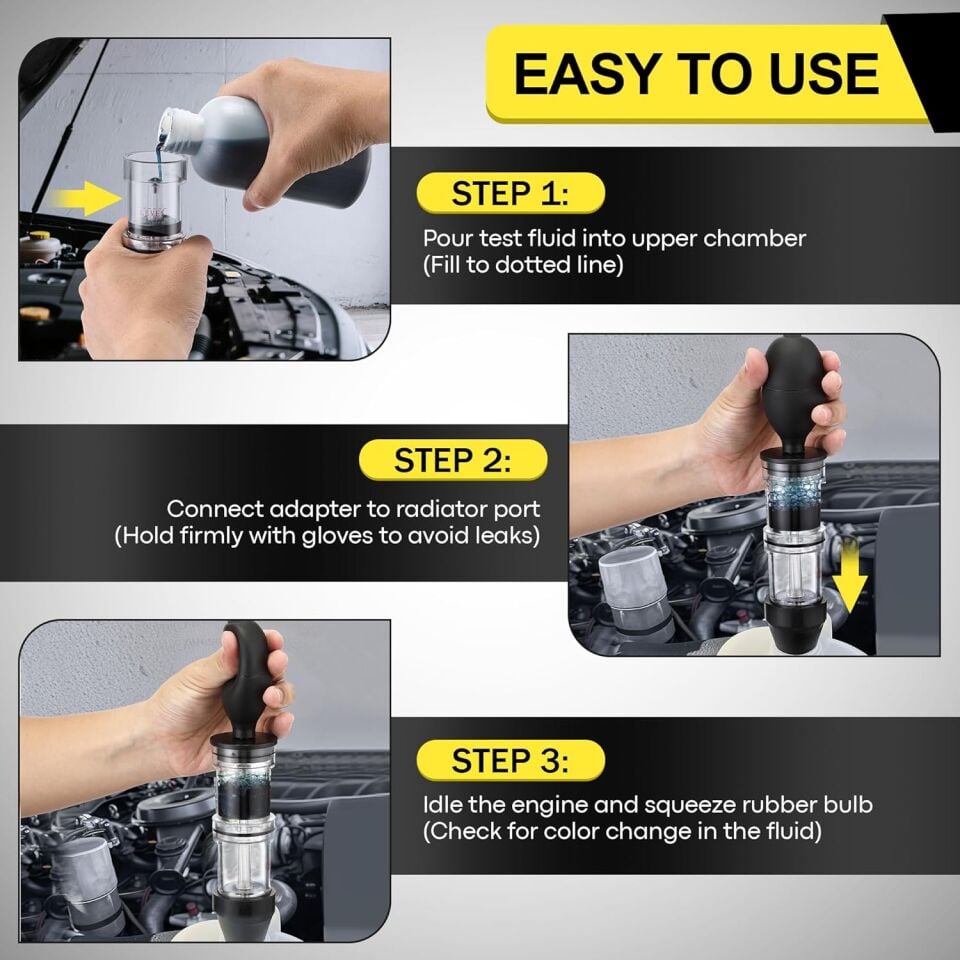 EASY TO USE

STEP 1:
Pour test fluid into upper chamber
(Fill to dotted line)

STEP 2:
Connect adapter to radiator port
(Hold firmly with gloves to avoid leaks)

STEP 3:
Idle the engine and squeeze rubber bulb
(Check for color change in the fluid)