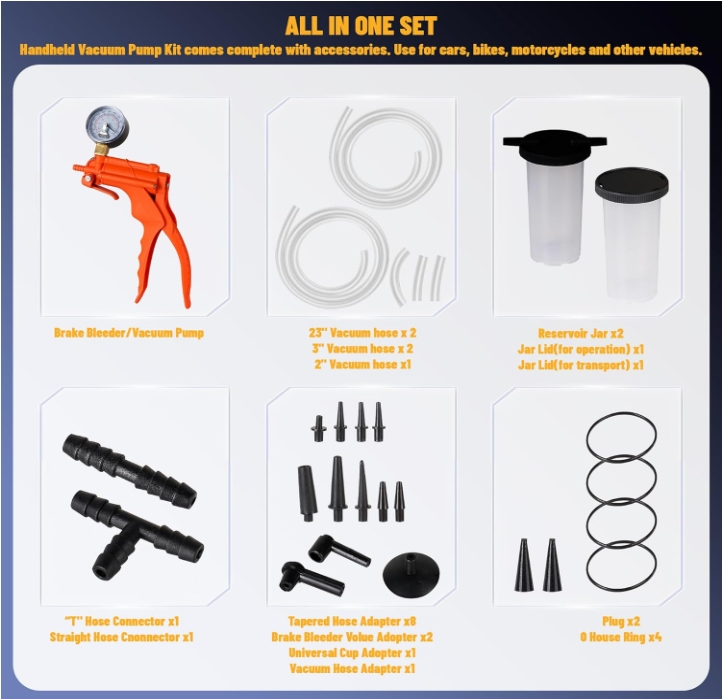 ALL IN ONE SET
Handheld Vacuum Pump Kit comes complete with accessories. Use for cars, bikes, motorcycles and other vehicles.

Brake Bleeder/Vacuum Pump

23" Vacuum hose x 2
3" Vacuum hose x 2
2" Vacuum hose x1

Reservoir Jar x2
Jar Lid(for operation) x1
Jar Lid(for transport) x1

"T" Hose Connector x1
Straight Hose Cnonnector x1

Tapered Hose Adapter x8
Brake Bleeder Volue Adopter x2
Universal Cup Adopter x1
Vacuum Hose Adapter x1

Plug x2
O House Ring x4