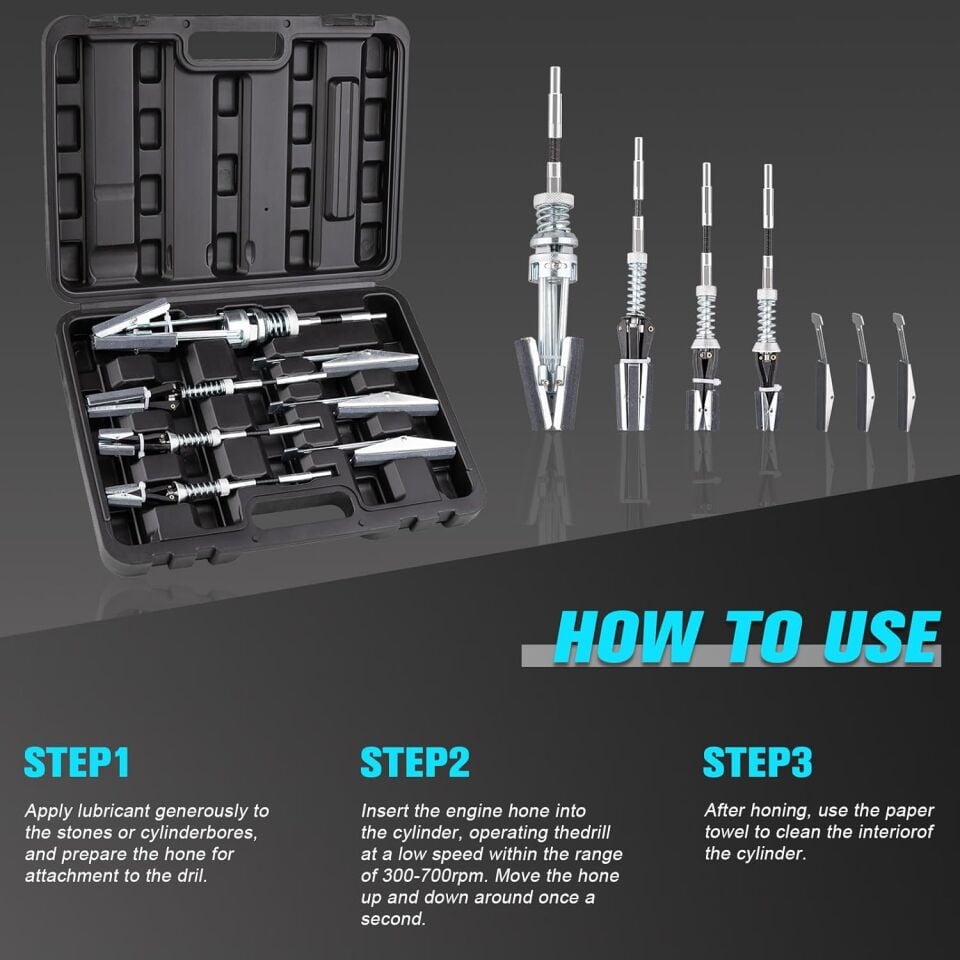 HOW TO USE

STEP1

Apply lubricant generously to the stones or cylinderbores, and prepare the hone for attachment to the dril.

STEP2

Insert the engine hone into the cylinder, operating thedrill at a low speed within the range of 300-700rpm. Move the hone up and down around once a second.

STEP3

After honing, use the paper towel to clean the interiorof the cylinder.