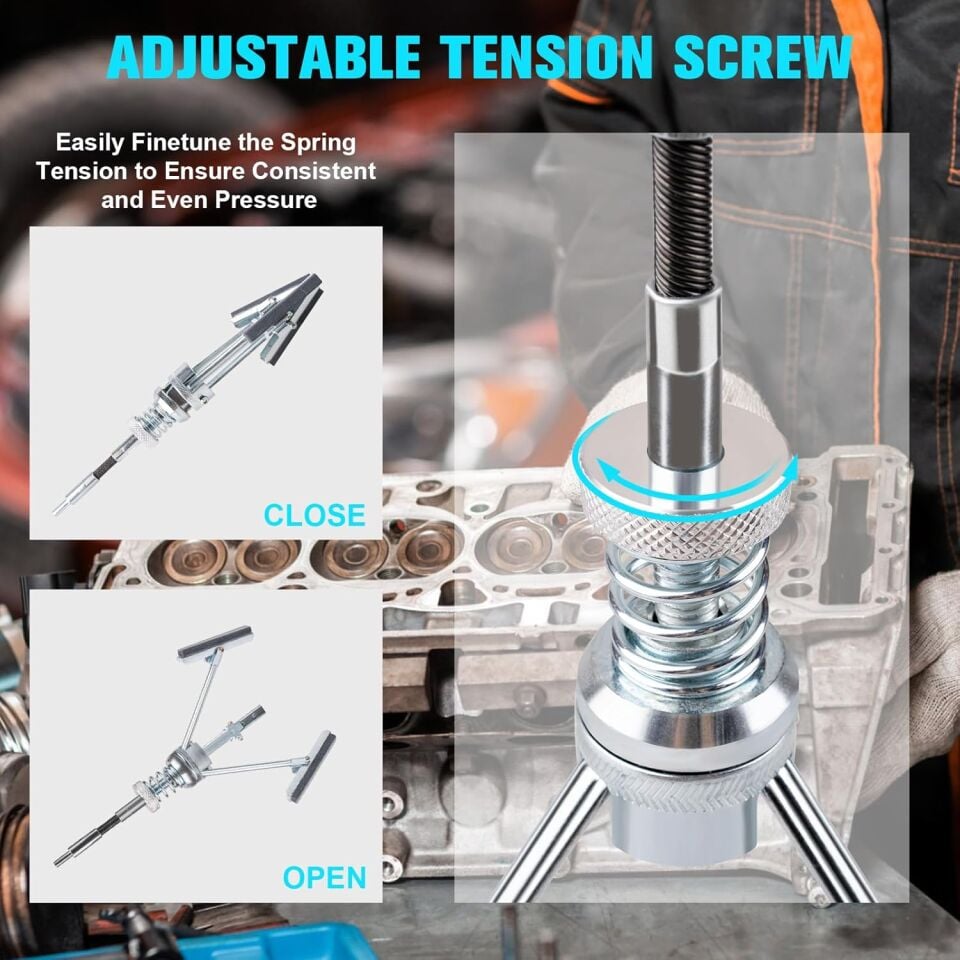 ADJUSTABLE TENSION SCREW

Easily Finetune the Spring Tension to Ensure Consistent and Even Pressure

CLOSE

OPEN