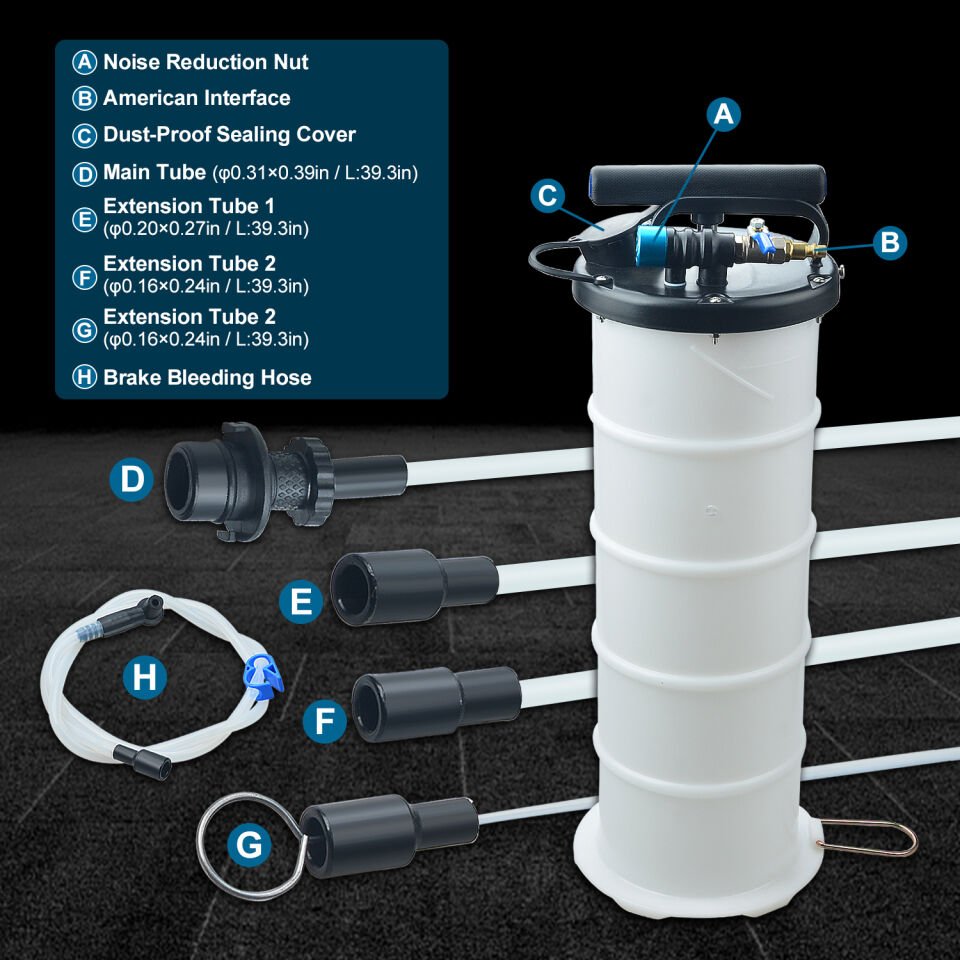 A Noise Reduction Nut
B American Interface
C Dust-Proof Sealing Cover
D Main Tube (φ0.31×0.39in / L:39.3in)
E Extension Tube 1 (φ0.20×0.27in / L:39.3in)
F Extension Tube 2 (φ0.16×0.24in / L:39.3in)
G Extension Tube 2 (φ0.16×0.24in / L:39.3in)
H Brake Bleeding Hose

A
C
B
D
E
H
F
G