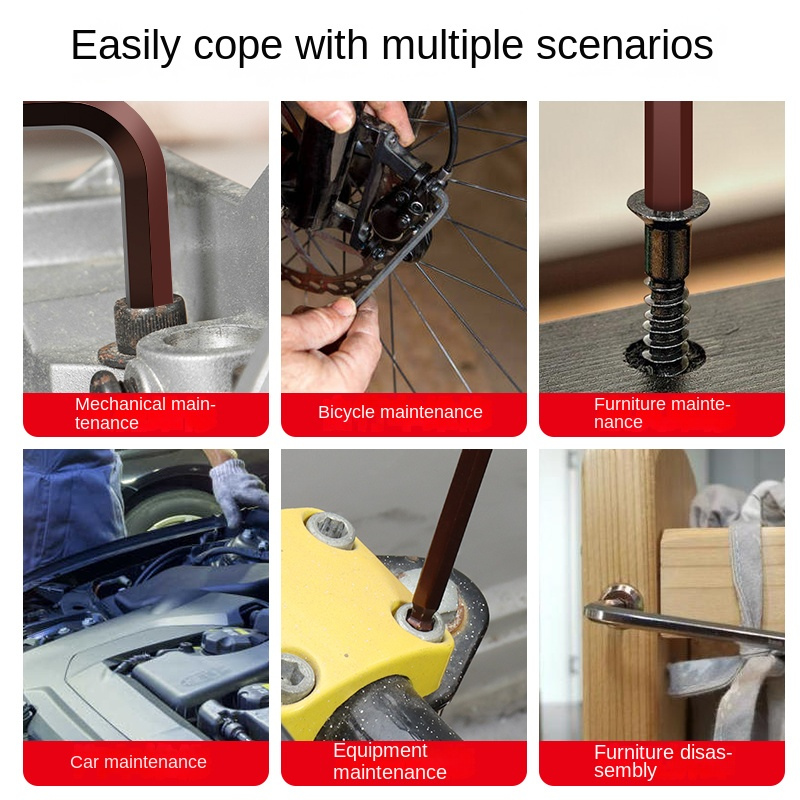 Easily cope with multiple scenarios

Mechanical maintenance

Bicycle maintenance

Furniture maintenance

Car maintenance

Equipment maintenance

Furniture disassembly