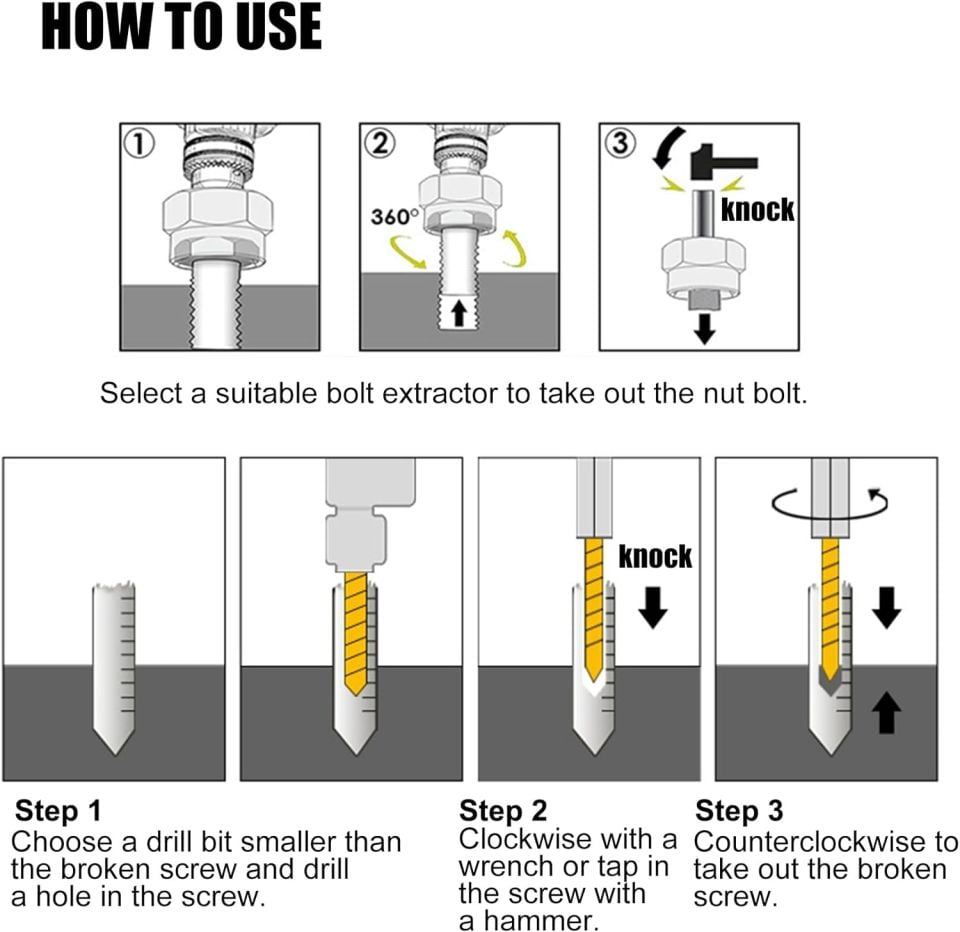 HOW TO USE

①

②

360°

③

knock

Select a suitable bolt extractor to take out the nut bolt.

knock

Step 1
Choose a drill bit smaller than the broken screw and drill a hole in the screw.

Step 2
Clockwise with a wrench or tap in the screw with a hammer.

Step 3
Counterclockwise to take out the broken screw.